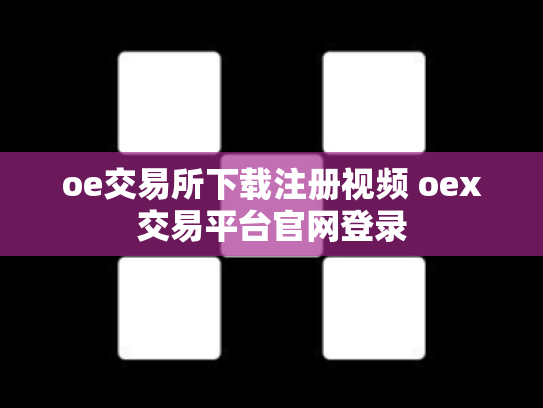 oe交易所下载注册视频 oex交易平台官网登录