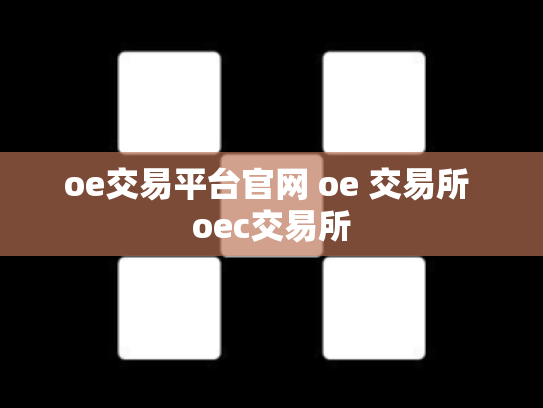 oe交易平台官网 oe 交易所 oec交易所