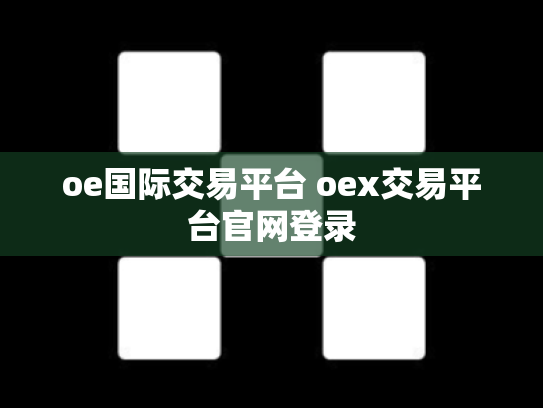 oe国际交易平台 oex交易平台官网登录